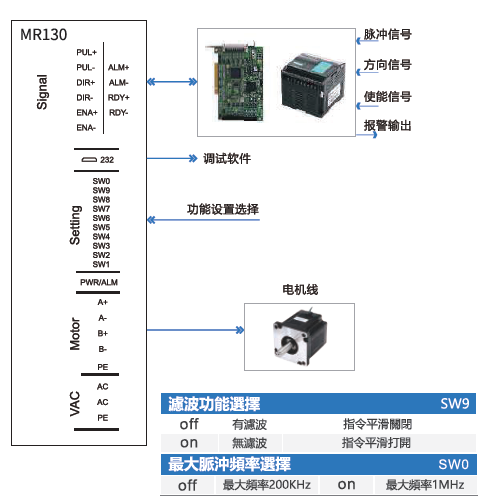 MR130

Signal

PUL+
PUL-
DIR+
DIR-
ENA+
ENA-

ALM+
ALM-
RDY+
RDY-

232

Setting

SW0
SW9
SW8
SW7
SW6
SW5
SW4
SW3
SW2
SW1

PWR/ALM

Motor

A+
A-
B+
B-
PE

VAC

AC
AC
PE

脉冲信号
方向信号
使能信号
报警输出

调试软件

功能设置选择

电机线

| 濾波功能選擇 | | SW9 |
|---|---|---|
| off | 有濾波 | 指令平滑關閉 |
| on | 無濾波 | 指令平滑打開 |

| 最大脈沖頻率選擇 | | | SW0 |
|---|---|---|---|
| off | 最大頻率200KHz | on | 最大頻率1MHz |