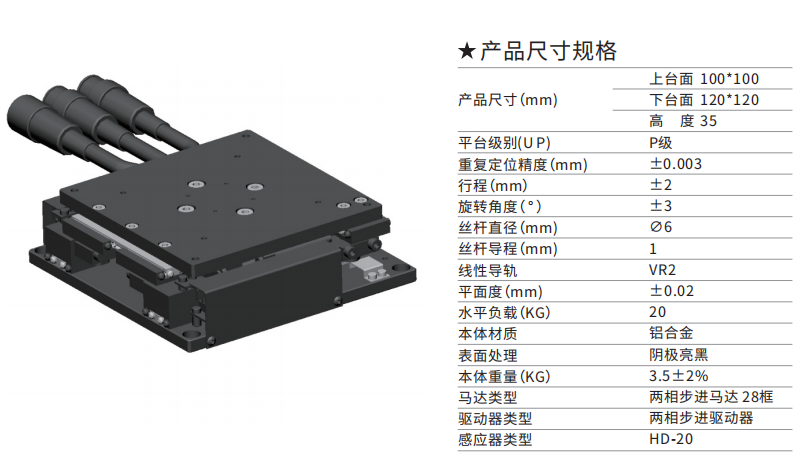 ★产品尺寸规格

| | |
|---|---|
| 产品尺寸(mm) | 上台面 100*100 |
| | 下台面 120*120 |
| | 高　度 35 |
| 平台级别(UP) | P级 |
| 重复定位精度(mm) | ±0.003 |
| 行程(mm) | ±2 |
| 旋转角度(°) | ±3 |
| 丝杆直径(mm) | ∅6 |
| 丝杆导程(mm) | 1 |
| 线性导轨 | VR2 |
| 平面度(mm) | ±0.02 |
| 水平负载(KG) | 20 |
| 本体材质 | 铝合金 |
| 表面处理 | 阴极亮黑 |
| 本体重量(KG) | 3.5±2% |
| 马达类型 | 两相步进马达 28框 |
| 驱动器类型 | 两相步进驱动器 |
| 感应器类型 | HD-20 |